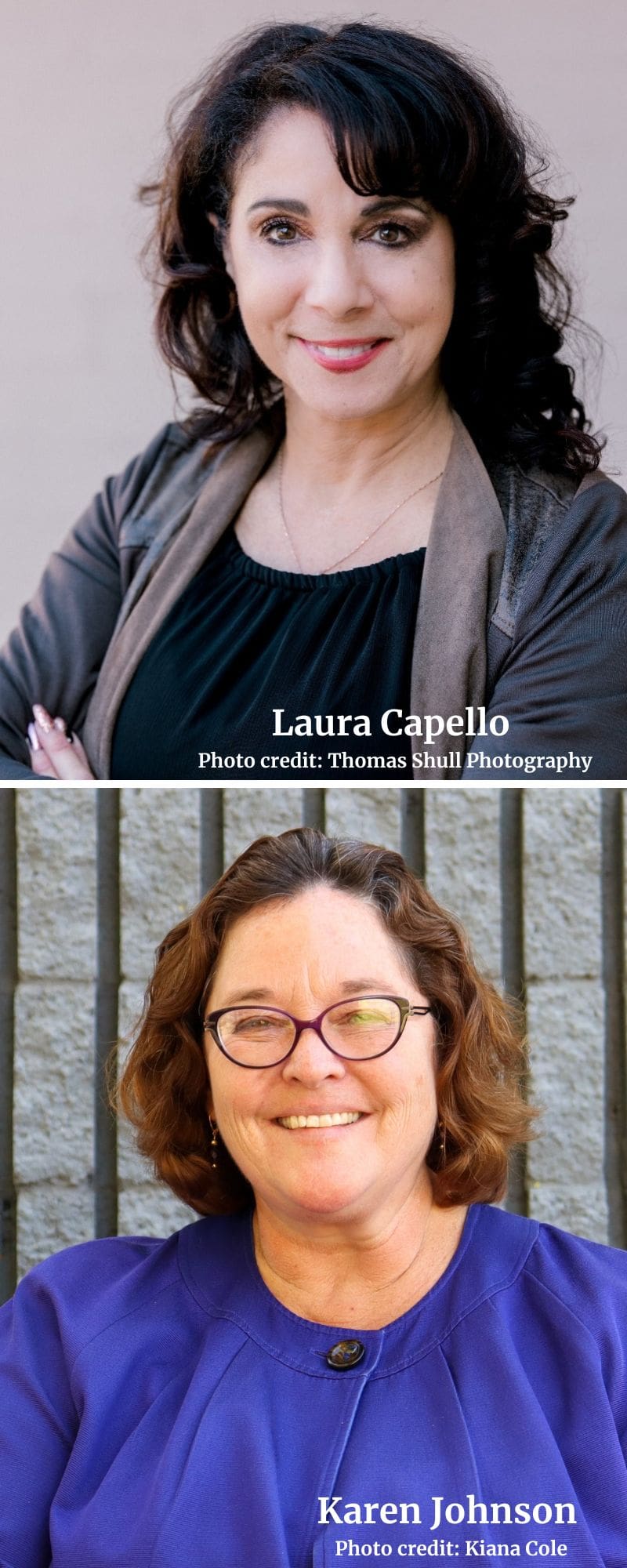 Laura Capello
Photo credit: Thomas Shull Photography

Karen Johnson
Photo credit: Kiana Cole